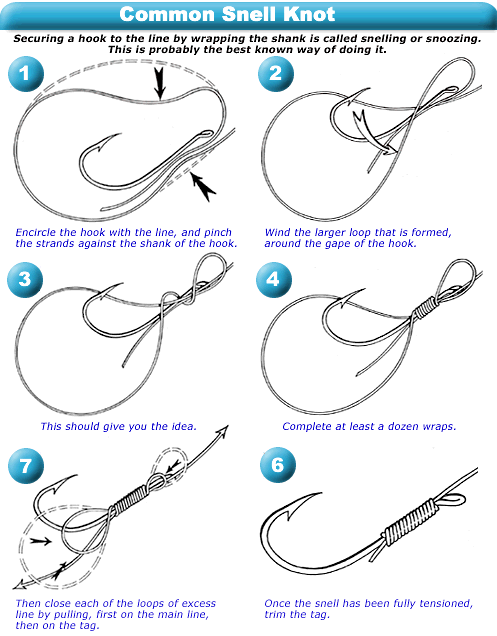 Common Snell Knot

Securing a hook to the line by wrapping the shank is called snelling or snoozing. This is probably the best known way of doing it.

1

Encircle the hook with the line, and pinch the strands against the shank of the hook.

2

Wind the larger loop that is formed, around the gape of the hook.

3

This should give you the idea.

4

Complete at least a dozen wraps.

7

Then close each of the loops of excess line by pulling, first on the main line, then on the tag.

6

Once the snell has been fully tensioned, trim the tag.